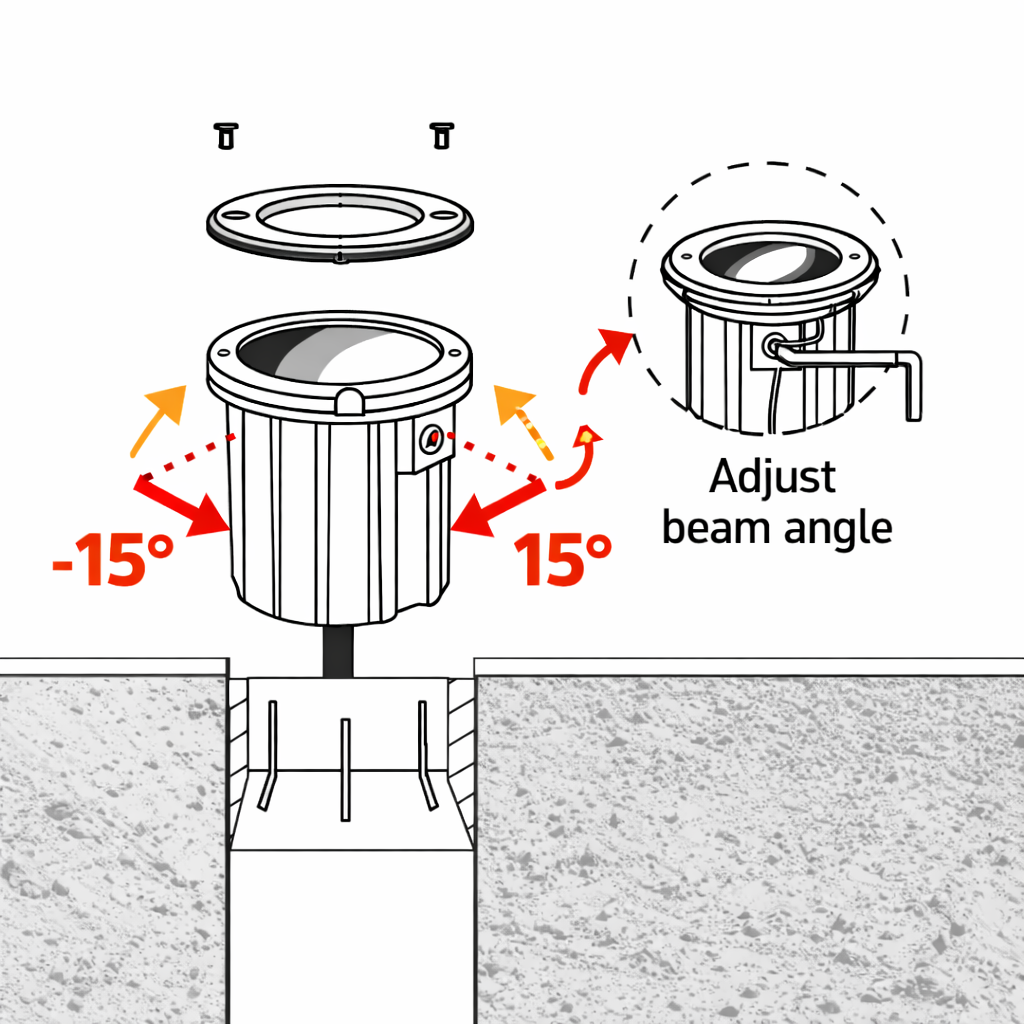 -15°

15°

Adjust beam angle